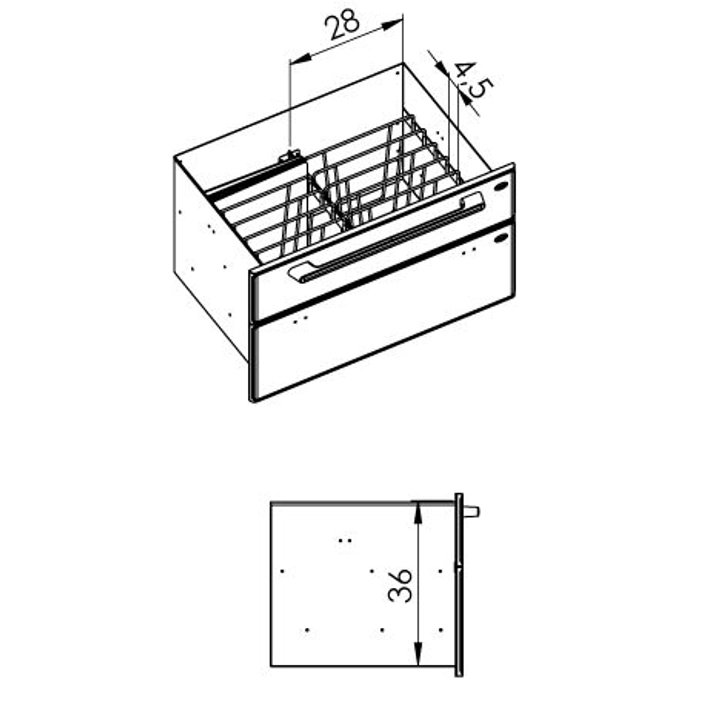 28

4,5

36